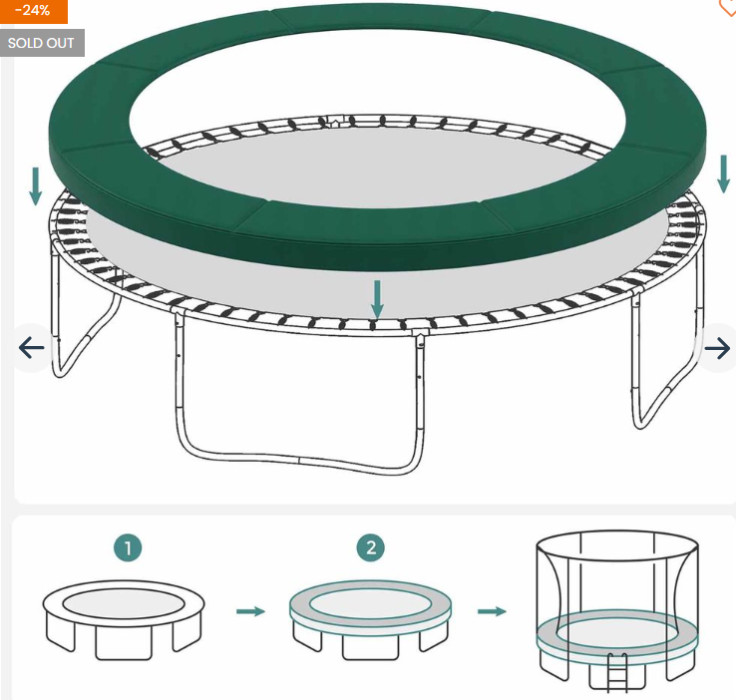 -24%

SOLD OUT

1

2