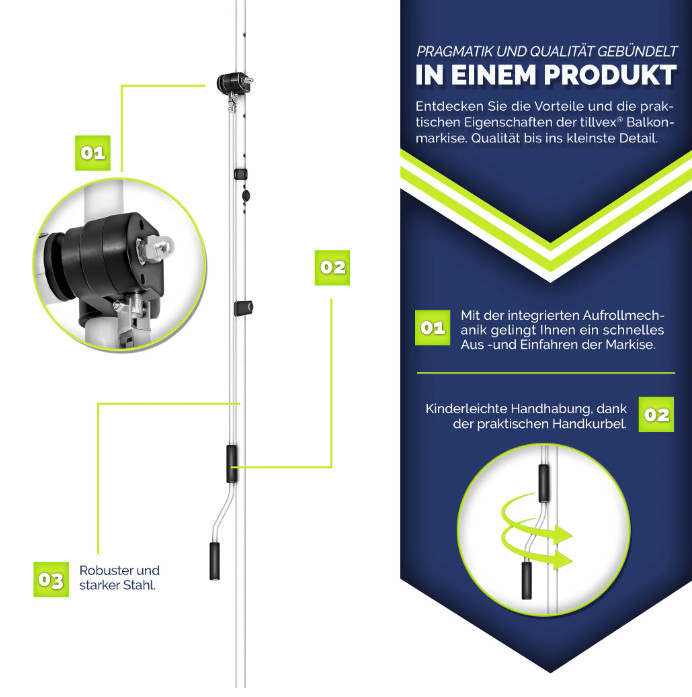 01

02

03 Robuster und starker Stahl.

PRAGMATIK UND QUALITÄT GEBÜNDELT
IN EINEM PRODUKT

Entdecken Sie die Vorteile und die praktischen Eigenschaften der tillvex® Balkonmarkise. Qualität bis ins kleinste Detail.

01 Mit der integrierten Aufrollmechanik gelingt Ihnen ein schnelles Aus -und Einfahren der Markise.

Kinderleichte Handhabung, dank der praktischen Handkurbel. 02