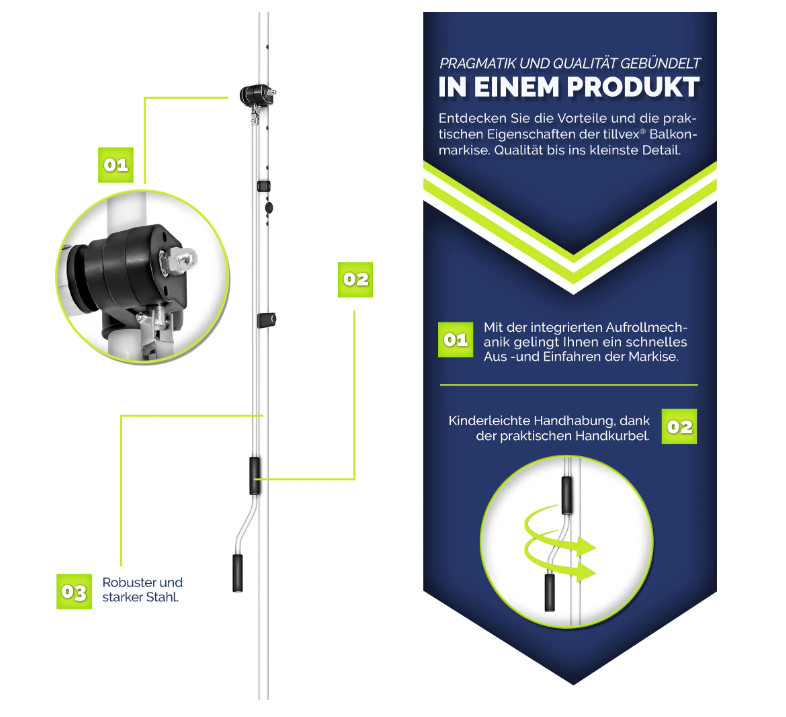 01

02

03 Robuster und starker Stahl.

PRAGMATIK UND QUALITÄT GEBÜNDELT
IN EINEM PRODUKT

Entdecken Sie die Vorteile und die praktischen Eigenschaften der tillvex® Balkonmarkise. Qualität bis ins kleinste Detail.

01 Mit der integrierten Aufrollmechanik gelingt Ihnen ein schnelles Aus -und Einfahren der Markise.

Kinderleichte Handhabung, dank der praktischen Handkurbel. 02