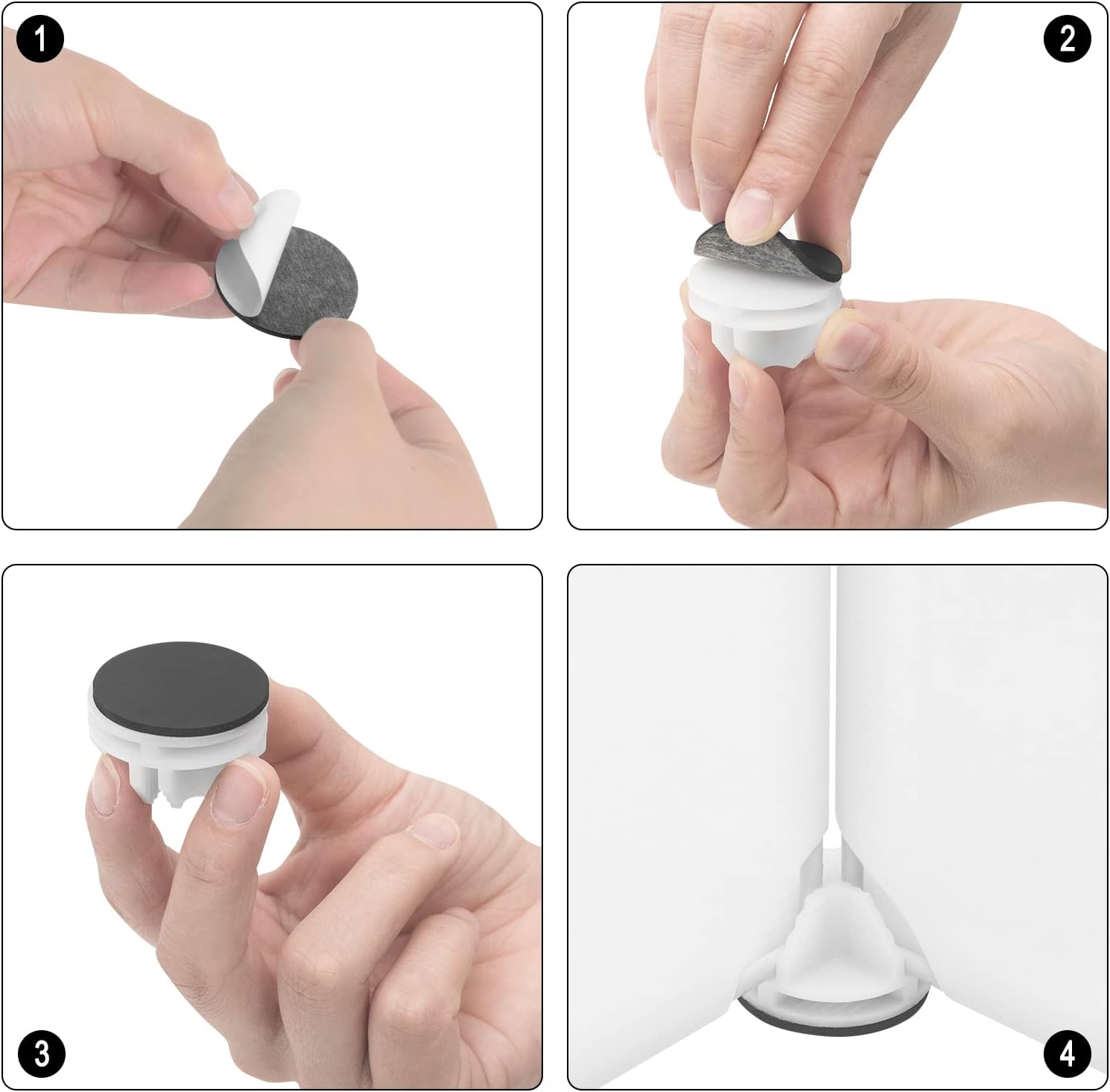 1
2
3
4