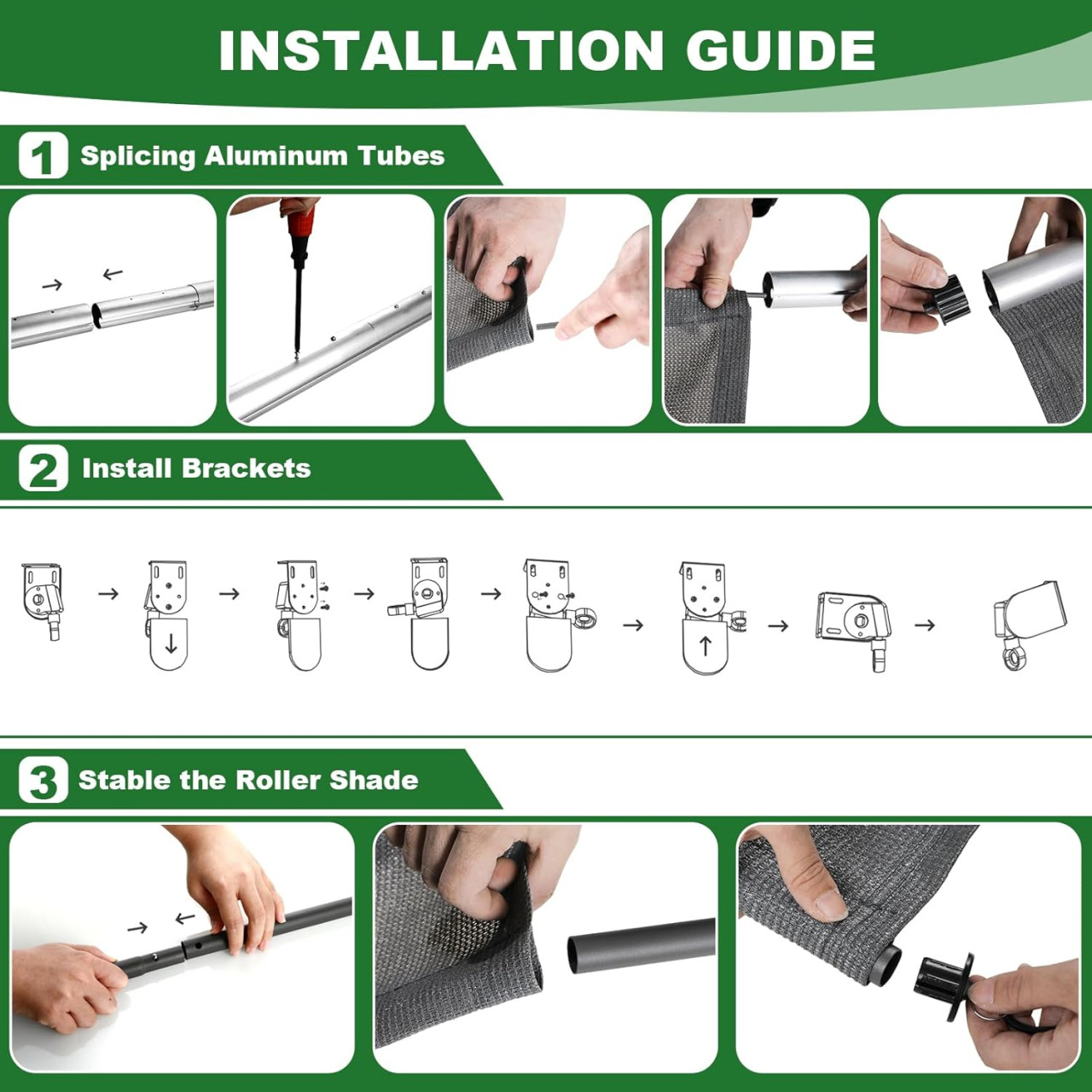 INSTALLATION GUIDE

1 Splicing Aluminum Tubes

2 Install Brackets

3 Stable the Roller Shade